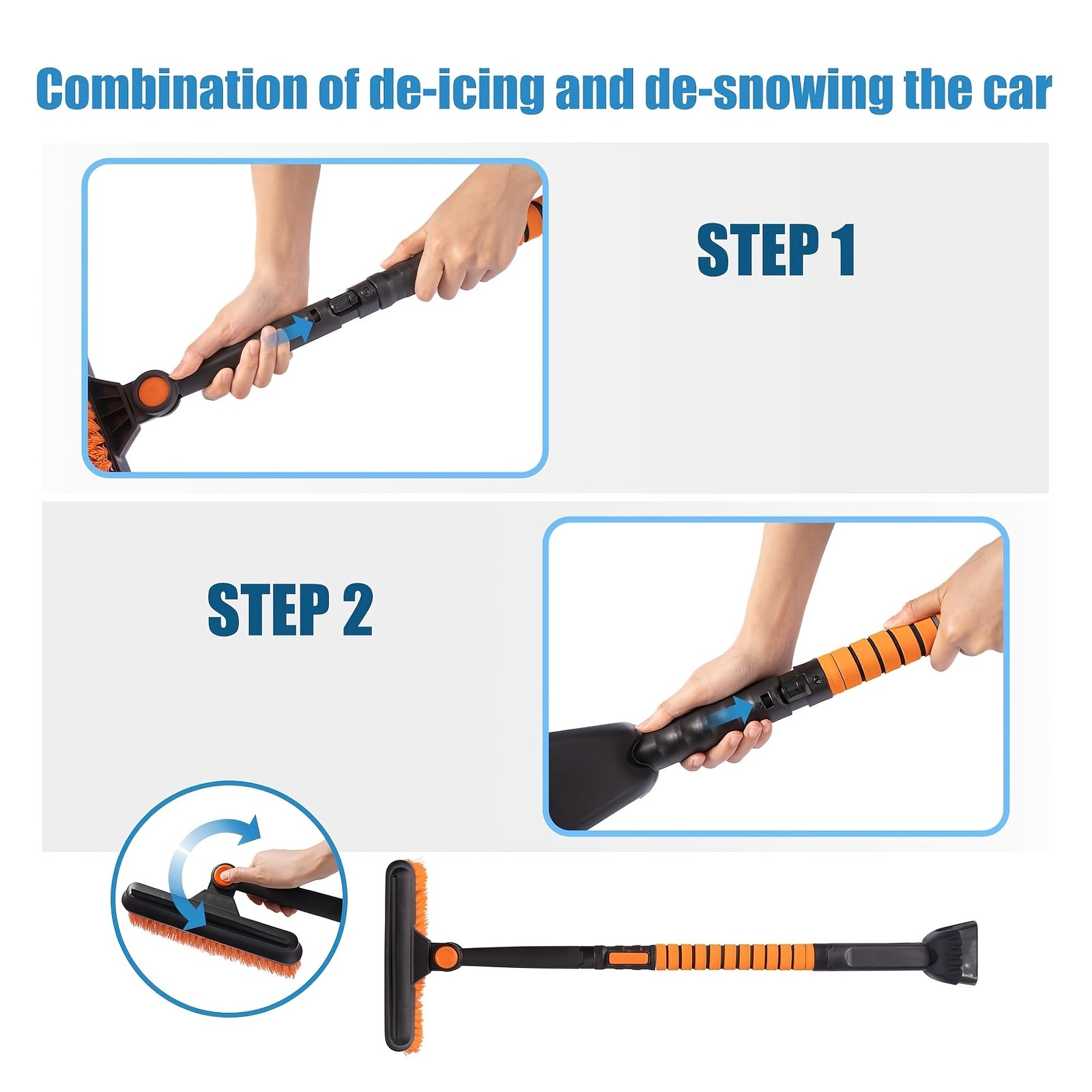 Combination of de-icing and de-snowing the car

STEP 1

STEP 2