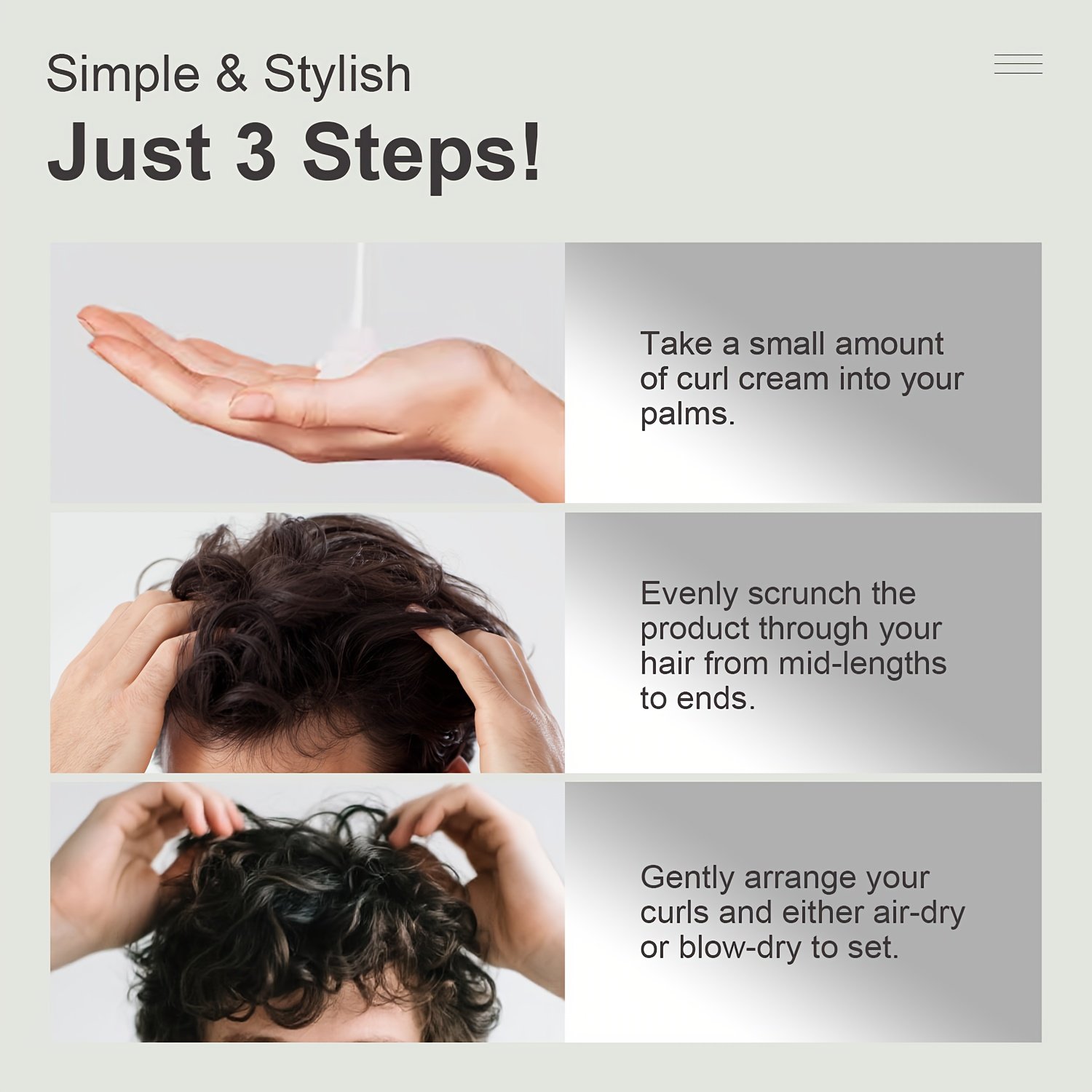 Simple & Stylish

Just 3 Steps!

Take a small amount of curl cream into your palms.

Evenly scrunch the product through your hair from mid-lengths to ends.

Gently arrange your curls and either air-dry or blow-dry to set.