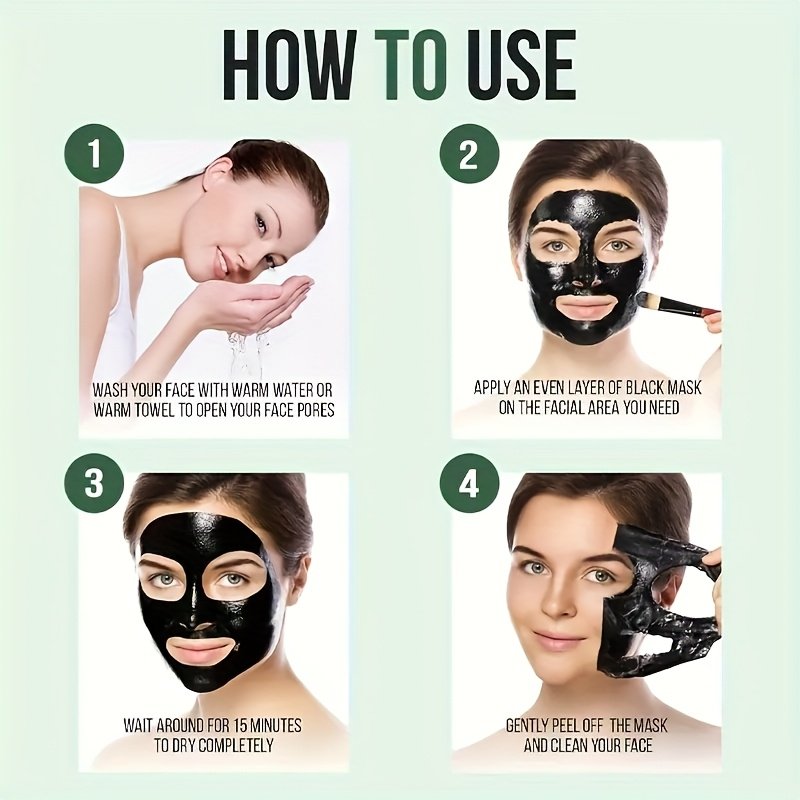 HOW TO USE

1

WASH YOUR FACE WITH WARM WATER OR WARM TOWEL TO OPEN YOUR FACE PORES

2

APPLY AN EVEN LAYER OF BLACK MASK ON THE FACIAL AREA YOU NEED

3

WAIT AROUND FOR 15 MINUTES TO DRY COMPLETELY

4

GENTLY PEEL OFF THE MASK AND CLEAN YOUR FACE