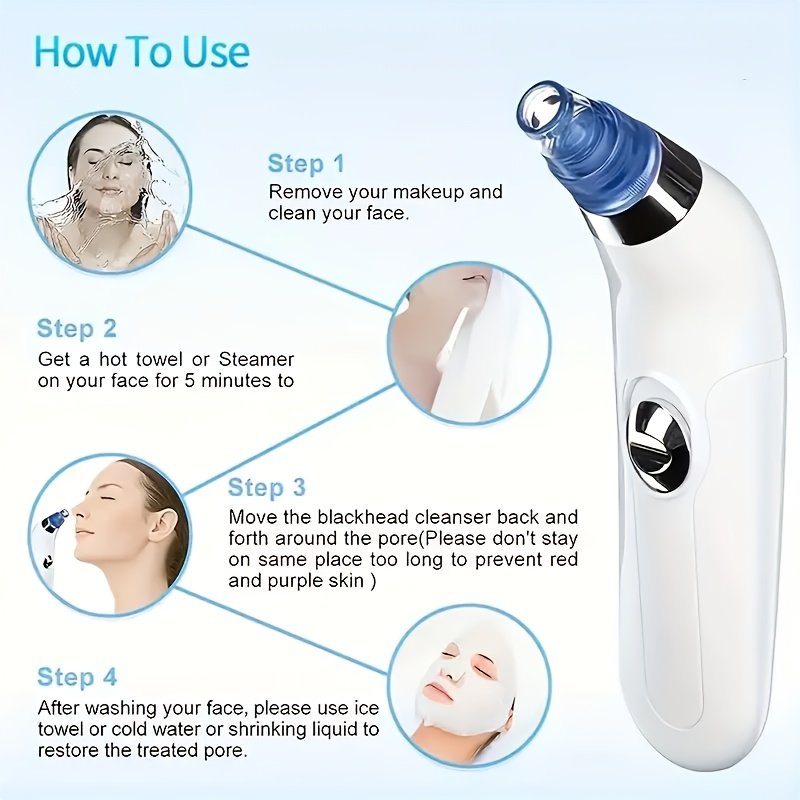 How To Use

Step 1
Remove your makeup and clean your face.

Step 2
Get a hot towel or Steamer on your face for 5 minutes to

Step 3
Move the blackhead cleanser back and forth around the pore(Please don't stay on same place too long to prevent red and purple skin )

Step 4
After washing your face, please use ice towel or cold water or shrinking liquid to restore the treated pore.